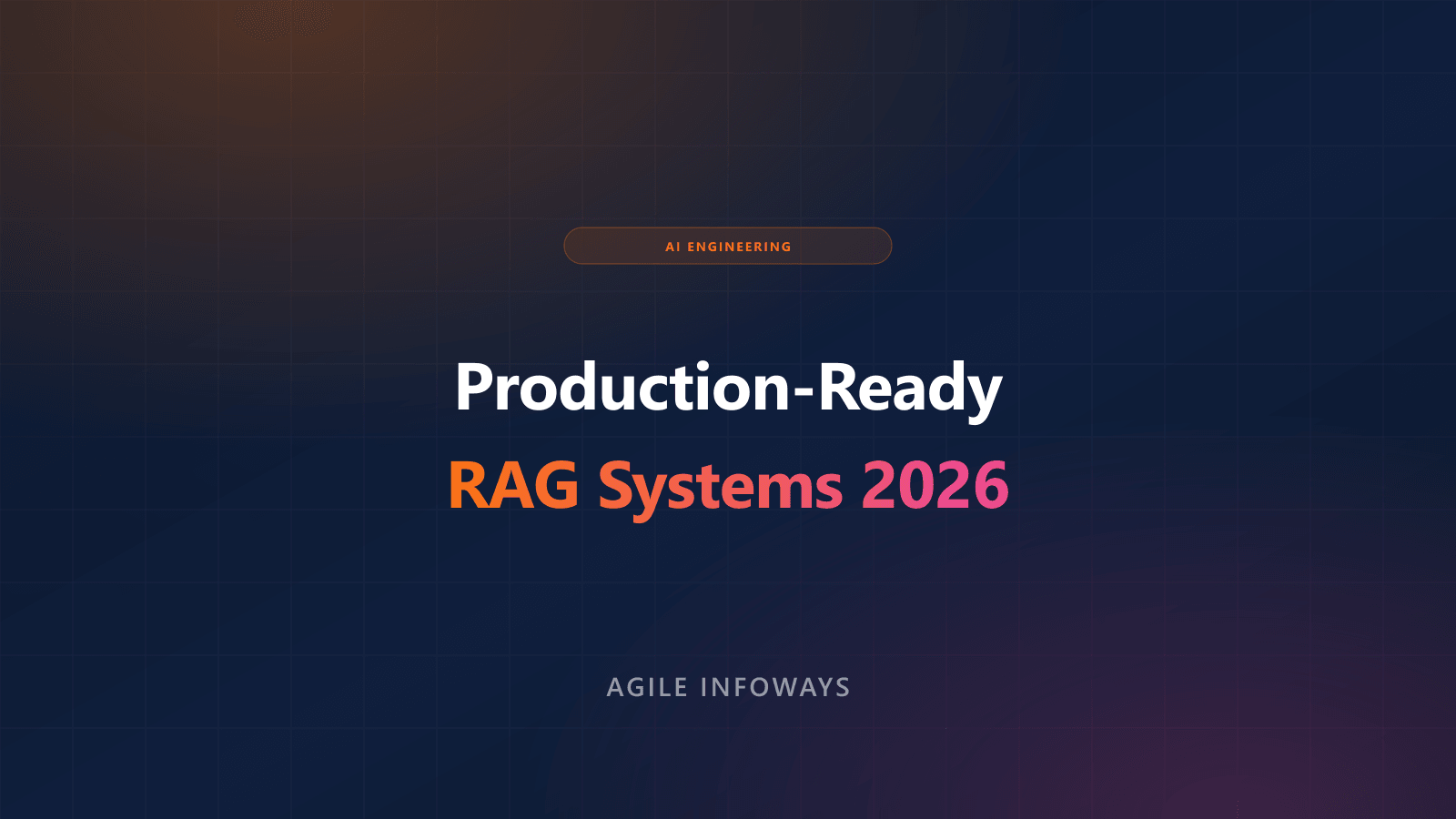 AI ENGINEERING

Production-Ready

RAG Systems 2026

AGILE INFOWAYS